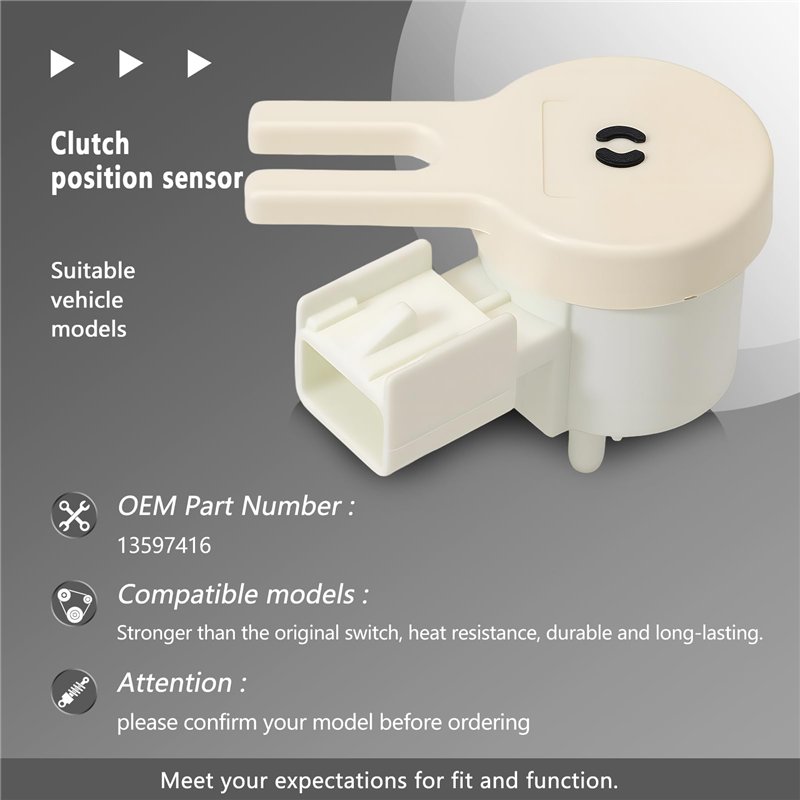 Clutch position sensor

Suitable vehicle models

OEM Part Number :
13597416

Compatible models :
Stronger than the original switch, heat resistance, durable and long-lasting.

Attention :
please confirm your model before ordering

Meet your expectations for fit and function.