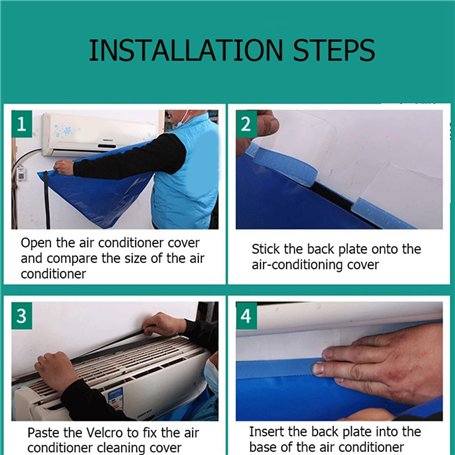 INSTALLATION STEPS

1

Open the air conditioner cover and compare the size of the air conditioner

2

Stick the back plate onto the air-conditioning cover

3

Paste the Velcro to fix the air conditioner cleaning cover

4

Insert the back plate into the base of the air conditioner