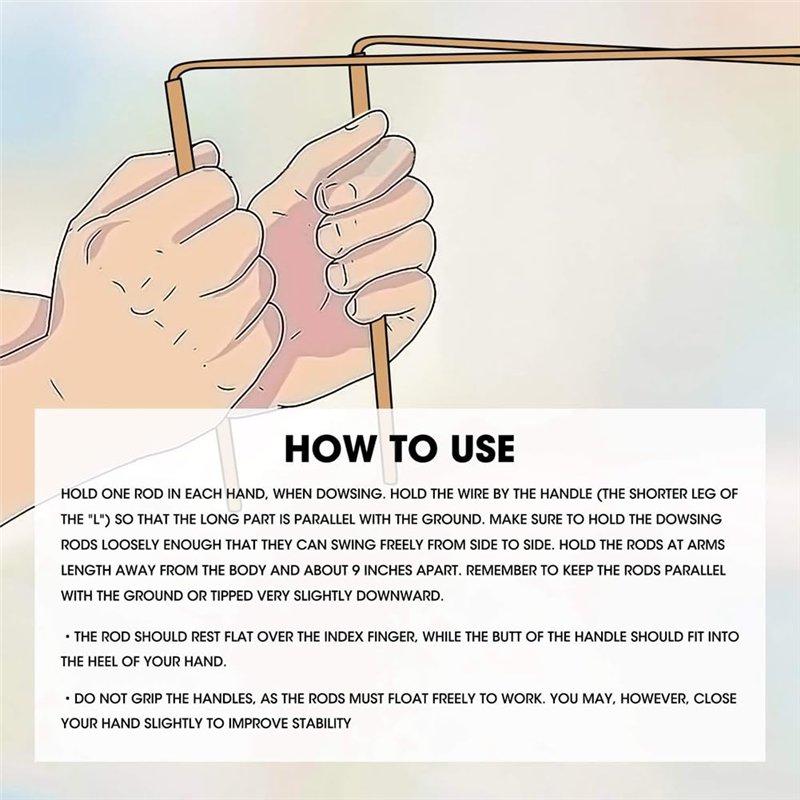 HOW TO USE

HOLD ONE ROD IN EACH HAND, WHEN DOWSING. HOLD THE WIRE BY THE HANDLE (THE SHORTER LEG OF THE "L") SO THAT THE LONG PART IS PARALLEL WITH THE GROUND. MAKE SURE TO HOLD THE DOWSING RODS LOOSELY ENOUGH THAT THEY CAN SWING FREELY FROM SIDE TO SIDE. HOLD THE RODS AT ARMS LENGTH AWAY FROM THE BODY AND ABOUT 9 INCHES APART. REMEMBER TO KEEP THE RODS PARALLEL WITH THE GROUND OR TIPPED VERY SLIGHTLY DOWNWARD.

• THE ROD SHOULD REST FLAT OVER THE INDEX FINGER, WHILE THE BUTT OF THE HANDLE SHOULD FIT INTO THE HEEL OF YOUR HAND.

• DO NOT GRIP THE HANDLES, AS THE RODS MUST FLOAT FREELY TO WORK. YOU MAY, HOWEVER, CLOSE YOUR HAND SLIGHTLY TO IMPROVE STABILITY