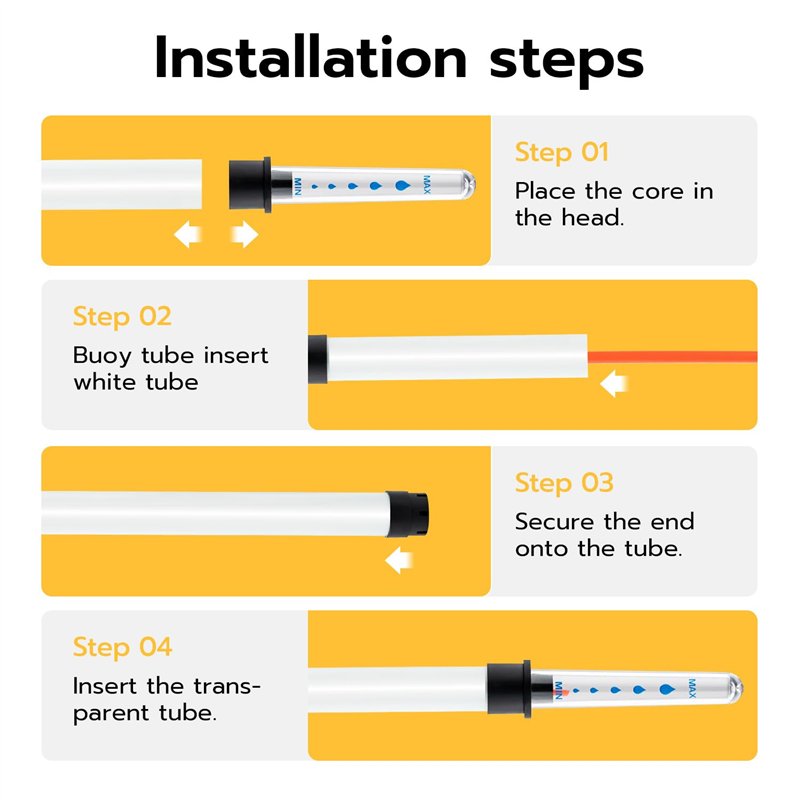 Installation steps

MIN MAX

Step 01
Place the core in the head.

Step 02
Buoy tube insert white tube

Step 03
Secure the end onto the tube.

Step 04
Insert the transparent tube.

MIN MAX