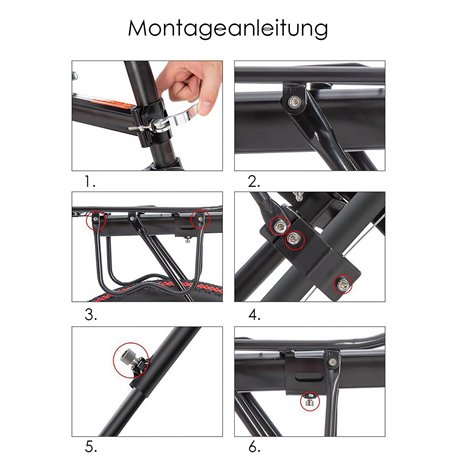 Montageanleitung

1.

2.

3.

4.

5.

6.