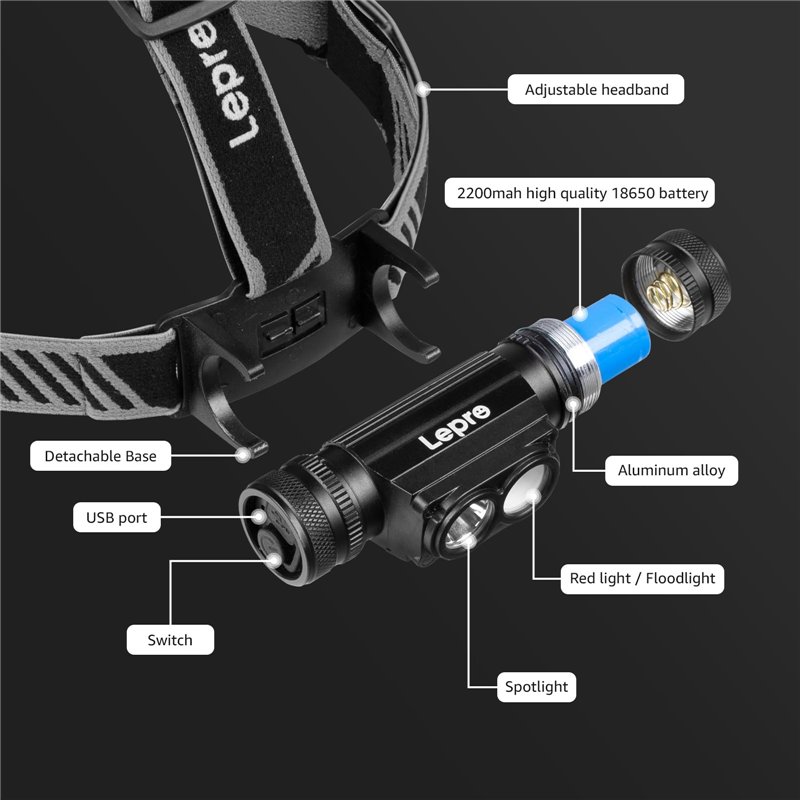 Lepro

Adjustable headband

2200mah high quality 18650 battery

Lepro

Detachable Base

Aluminum alloy

USB port

Red light / Floodlight

Switch

Spotlight