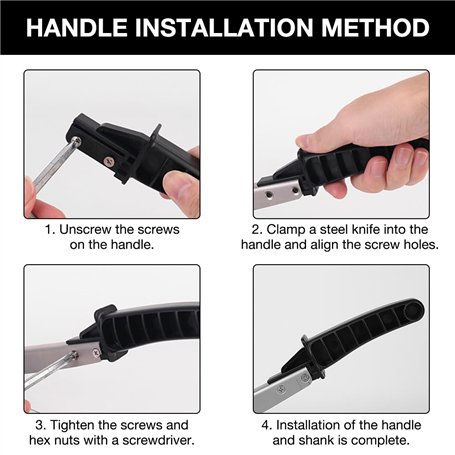 HANDLE INSTALLATION METHOD

1. Unscrew the screws on the handle.

2. Clamp a steel knife into the handle and align the screw holes.

3. Tighten the screws and hex nuts with a screwdriver.

4. Installation of the handle and shank is complete.