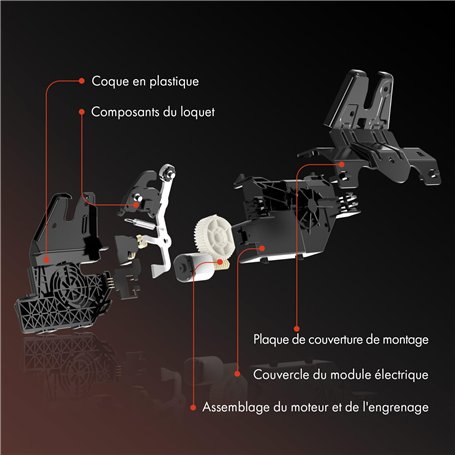 Coque en plastique

Composants du loquet

Plaque de couverture de montage

Couvercle du module électrique

Assemblage du moteur et de l'engrenage