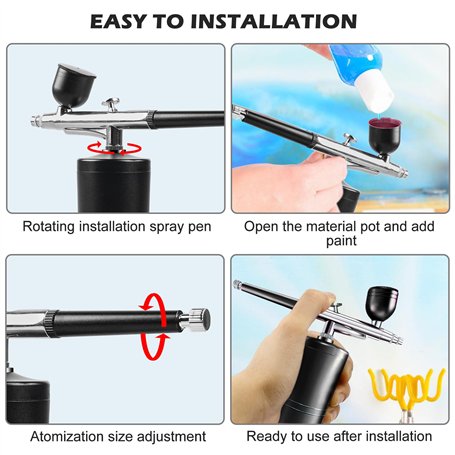 EASY TO INSTALLATION

Rotating installation spray pen

Open the material pot and add paint

Atomization size adjustment

Ready to use after installation