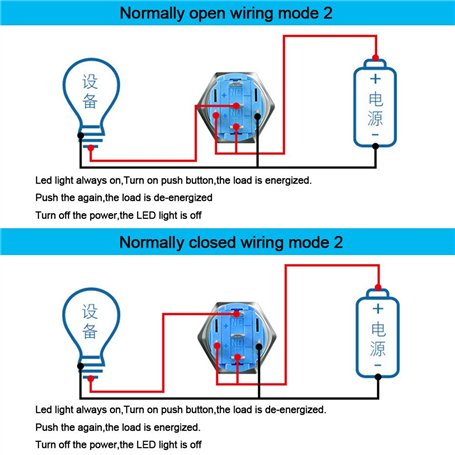 Normally open wiring mode 2

设备

+
电源
-

Led light always on,Turn on push button,the load is energized.

Push the again,the load is de-energized

Turn off the power,the LED light is off

Normally closed wiring mode 2

设备

+
电源
-

Led light always on,Turn on push button,the load is de-energized.

Push the again,the load is energized.

Turn off the power,the LED light is off