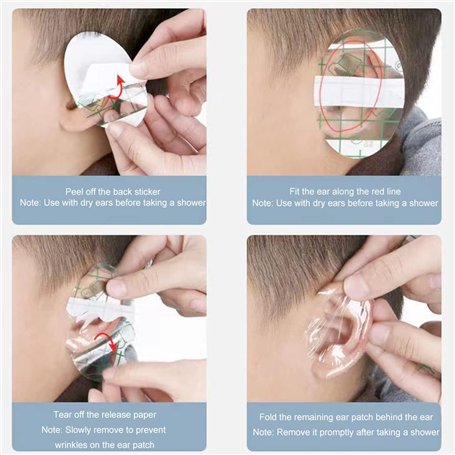 Peel off the back sticker
Note: Use with dry ears before taking a shower

Fit the ear along the red line
Note: Use with dry ears before taking a shower

Tear off the release paper
Note: Slowly remove to prevent wrinkles on the ear patch

Fold the remaining ear patch behind the ear
Note: Remove it promptly after taking a shower