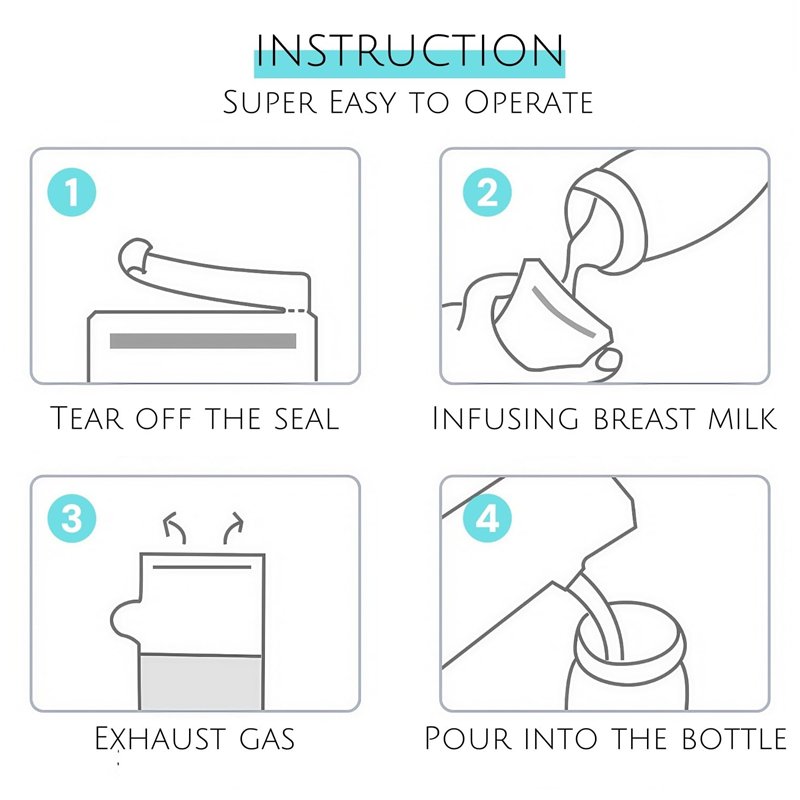 INSTRUCTION
Super Easy to Operate

1

Tear off the seal

2

Infusing breast milk

3

Exhaust gas

4

Pour into the bottle