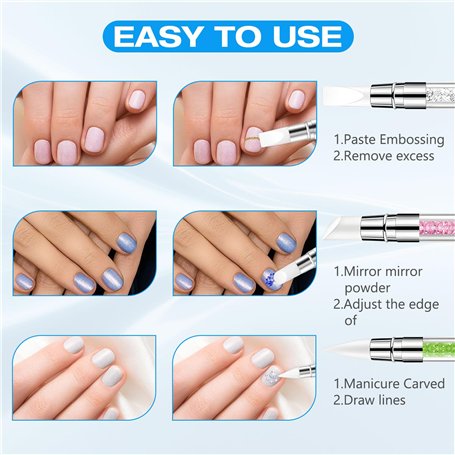 EASY TO USE

1.Paste Embossing
2.Remove excess

1.Mirror mirror powder
2.Adjust the edge of

1.Manicure Carved
2.Draw lines