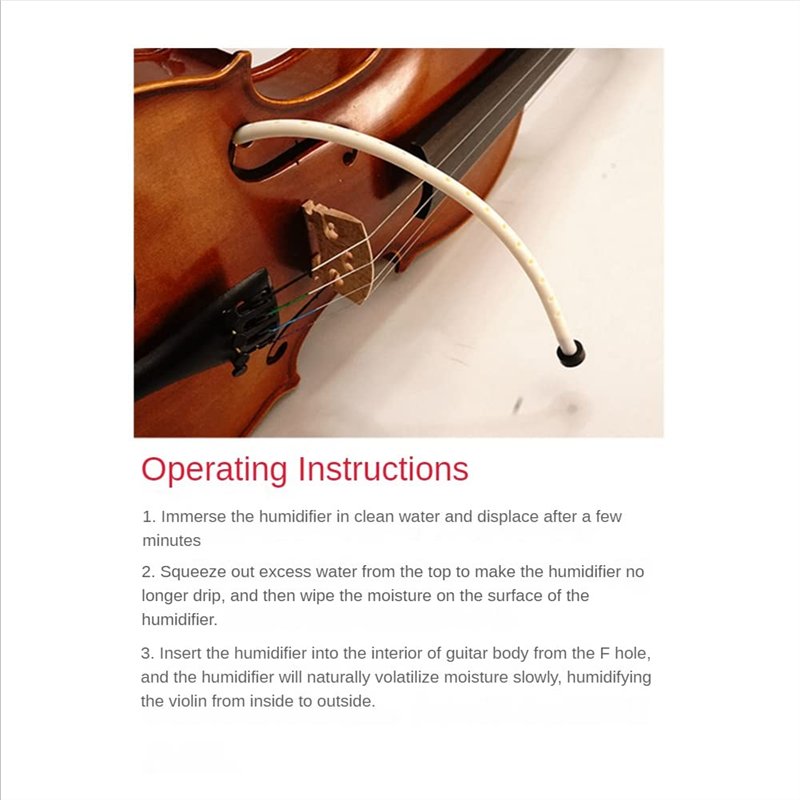 Operating Instructions

1. Immerse the humidifier in clean water and displace after a few minutes

2. Squeeze out excess water from the top to make the humidifier no longer drip, and then wipe the moisture on the surface of the humidifier.

3. Insert the humidifier into the interior of guitar body from the F hole, and the humidifier will naturally volatilize moisture slowly, humidifying the violin from inside to outside.