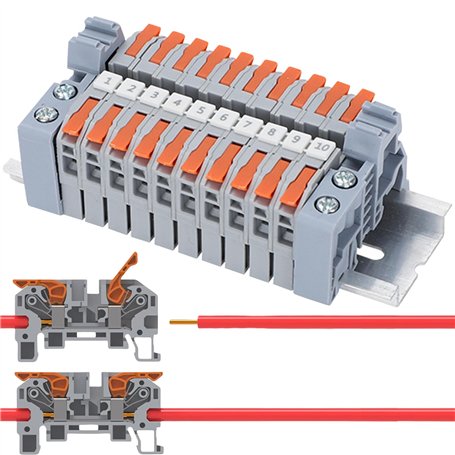 1 2 3 4 5 6 7 8 9 10