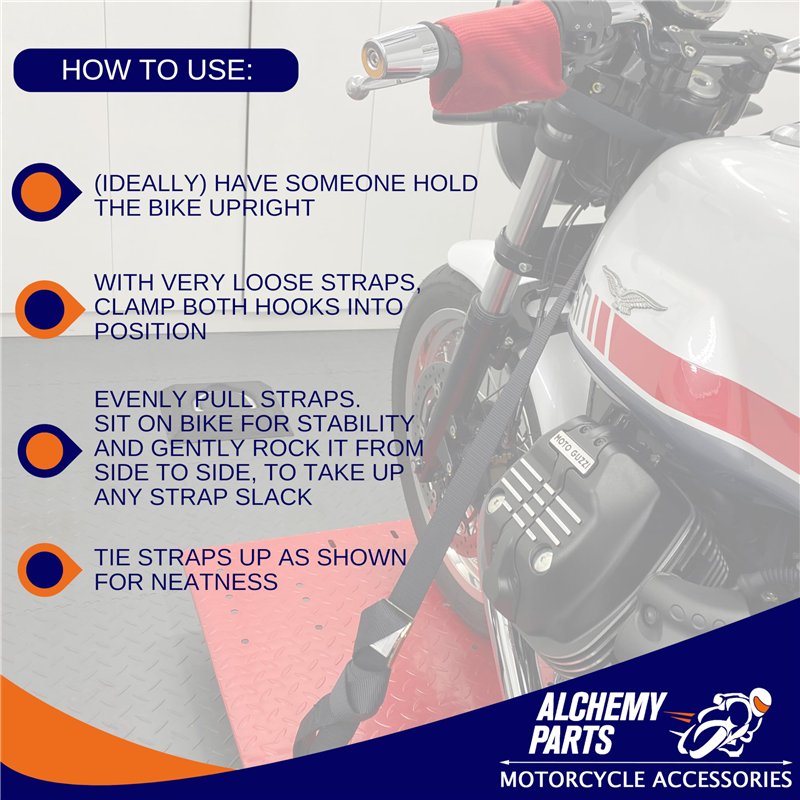 HOW TO USE:

(IDEALLY) HAVE SOMEONE HOLD THE BIKE UPRIGHT

WITH VERY LOOSE STRAPS, CLAMP BOTH HOOKS INTO POSITION

EVENLY PULL STRAPS. SIT ON BIKE FOR STABILITY AND GENTLY ROCK IT FROM SIDE TO SIDE, TO TAKE UP ANY STRAP SLACK

TIE STRAPS UP AS SHOWN FOR NEATNESS

MOTO GUZZI

ALCHEMY PARTS
MOTORCYCLE ACCESSORIES