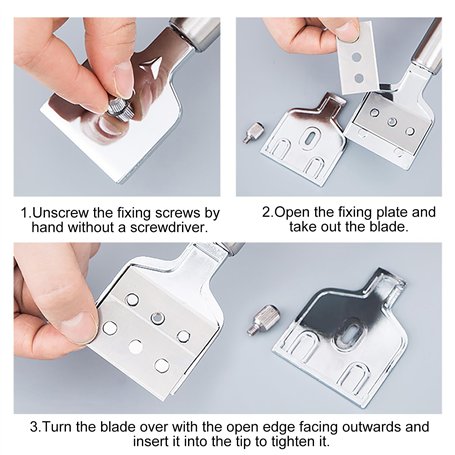 1.Unscrew the fixing screws by hand without a screwdriver.

2.Open the fixing plate and take out the blade.

3.Turn the blade over with the open edge facing outwards and insert it into the tip to tighten it.